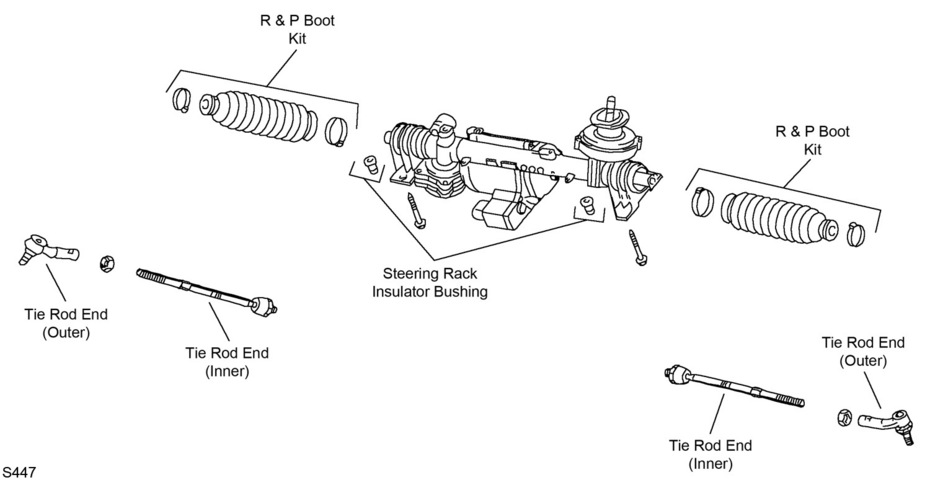 R & P Boot Kit

R & P Boot Kit

Steering Rack Insulator Bushing

Tie Rod End (Outer)

Tie Rod End (Inner)

Tie Rod End (Outer)

Tie Rod End (Inner)

S447