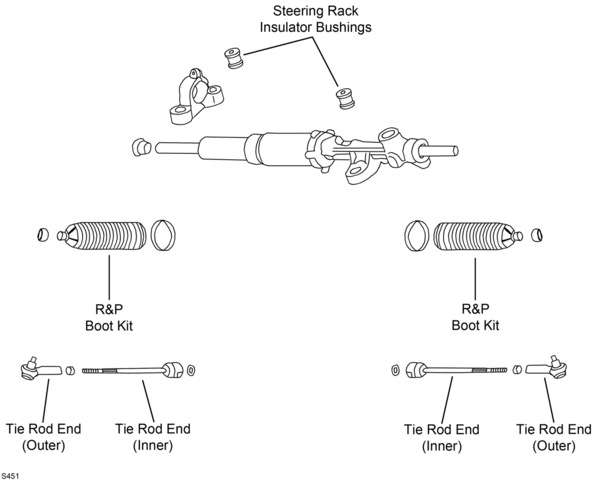 Steering Rack
Insulator Bushings

R&P
Boot Kit

R&P
Boot Kit

Tie Rod End
(Outer)

Tie Rod End
(Inner)

Tie Rod End
(Inner)

Tie Rod End
(Outer)

S451