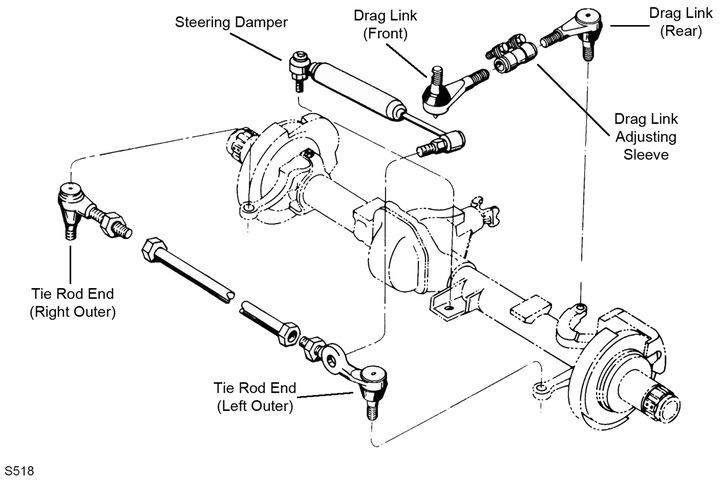 Steering Damper

Drag Link (Front)

Drag Link (Rear)

Drag Link Adjusting Sleeve

Tie Rod End (Right Outer)

Tie Rod End (Left Outer)

S518