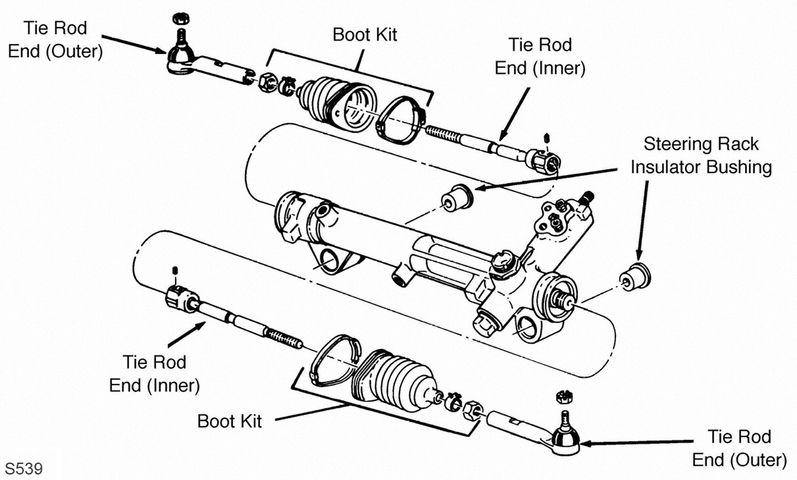 Tie Rod End (Outer)

Boot Kit

Tie Rod End (Inner)

Steering Rack Insulator Bushing

Tie Rod End (Inner)

Boot Kit

Tie Rod End (Outer)

S539