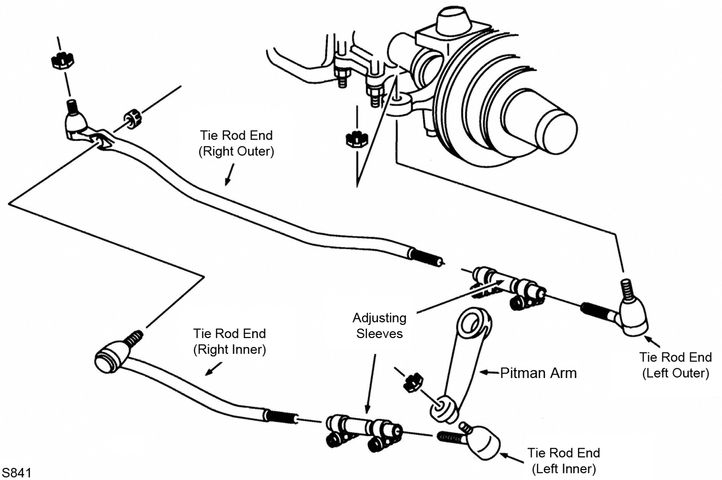 Tie Rod End
(Right Outer)

Adjusting
Sleeves

Tie Rod End
(Right Inner)

Pitman Arm

Tie Rod End
(Left Outer)

Tie Rod End
(Left Inner)

S841