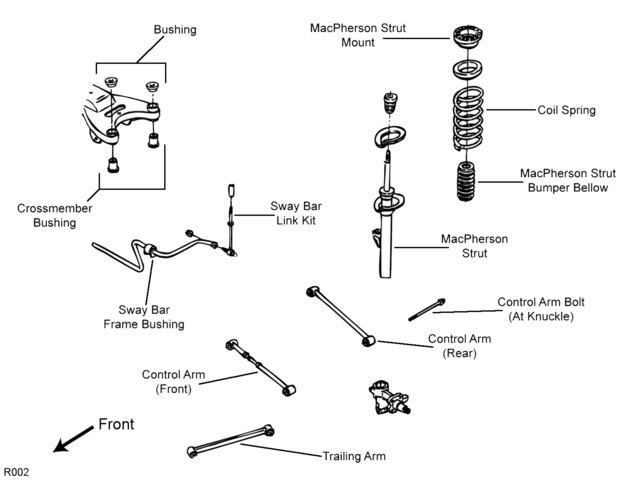 Bushing

MacPherson Strut Mount

Coil Spring

MacPherson Strut Bumper Bellow

Crossmember Bushing

Sway Bar Link Kit

MacPherson Strut

Sway Bar Frame Bushing

Control Arm Bolt (At Knuckle)

Control Arm (Rear)

Control Arm (Front)

Front

Trailing Arm

R002