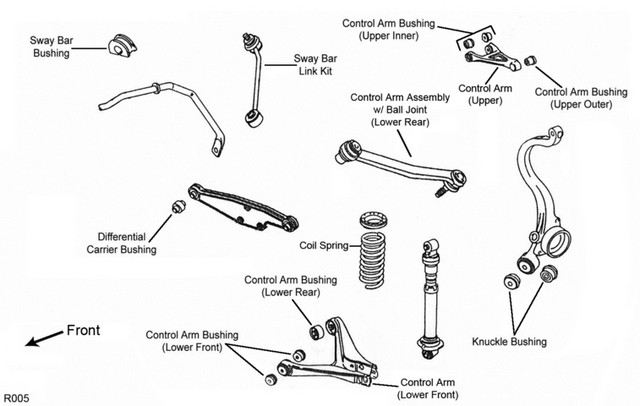 Sway Bar Bushing

Sway Bar Link Kit

Control Arm Bushing (Upper Inner)

Control Arm (Upper)

Control Arm Bushing (Upper Outer)

Control Arm Assembly w/ Ball Joint (Lower Rear)

Differential Carrier Bushing

Coil Spring

Control Arm Bushing (Lower Rear)

Front

Control Arm Bushing (Lower Front)

Knuckle Bushing

Control Arm (Lower Front)

R005