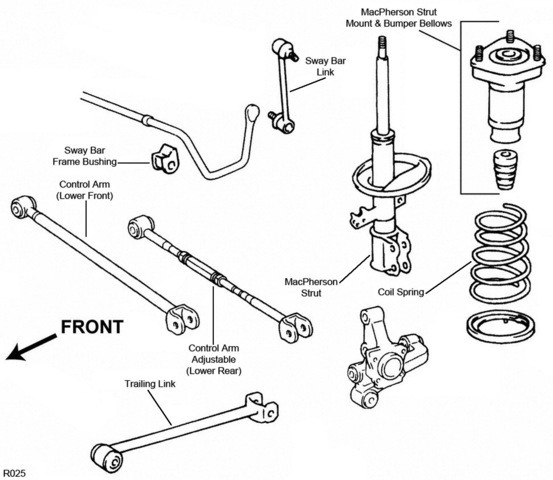 MacPherson Strut
Mount & Bumper Bellows

Sway Bar
Link

Sway Bar
Frame Bushing

Control Arm
(Lower Front)

MacPherson
Strut

Coil Spring

FRONT

Control Arm
Adjustable
(Lower Rear)

Trailing Link

R025