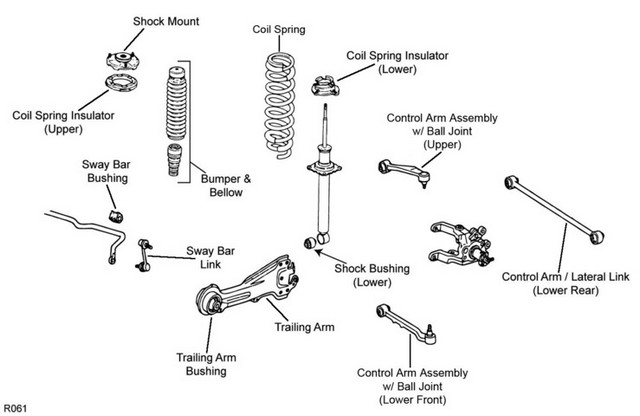 Shock Mount

Coil Spring

Coil Spring Insulator (Lower)

Coil Spring Insulator (Upper)

Control Arm Assembly w/ Ball Joint (Upper)

Sway Bar Bushing

Bumper & Bellow

Sway Bar Link

Shock Bushing (Lower)

Control Arm / Lateral Link (Lower Rear)

Trailing Arm

Trailing Arm Bushing

Control Arm Assembly w/ Ball Joint (Lower Front)

R061