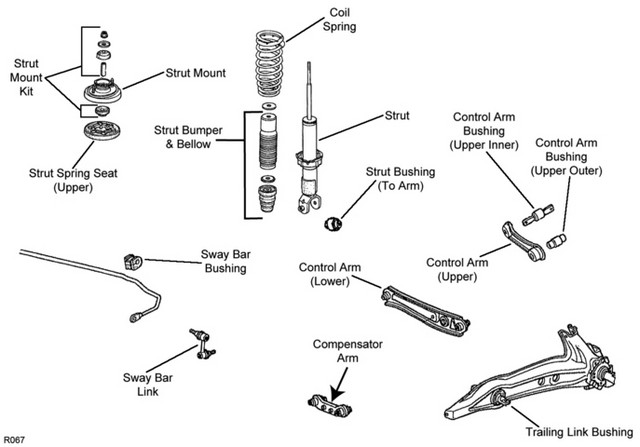 Strut Mount Kit

Strut Mount

Strut Spring Seat (Upper)

Coil Spring

Strut Bumper & Bellow

Strut

Strut Bushing (To Arm)

Control Arm Bushing (Upper Inner)

Control Arm Bushing (Upper Outer)

Control Arm (Upper)

Sway Bar Bushing

Control Arm (Lower)

Sway Bar Link

Compensator Arm

Trailing Link Bushing

R067