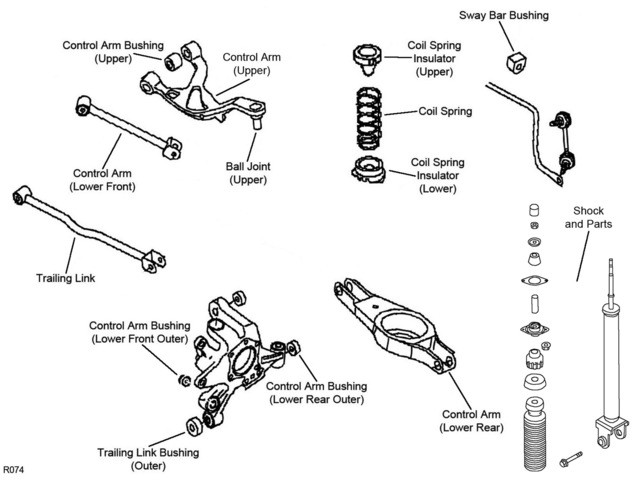 Sway Bar Bushing

Control Arm Bushing (Upper)

Control Arm (Upper)

Coil Spring Insulator (Upper)

Coil Spring

Control Arm (Lower Front)

Ball Joint (Upper)

Coil Spring Insulator (Lower)

Shock and Parts

Trailing Link

Control Arm Bushing (Lower Front Outer)

Control Arm Bushing (Lower Rear Outer)

Control Arm (Lower Rear)

Trailing Link Bushing (Outer)

R074