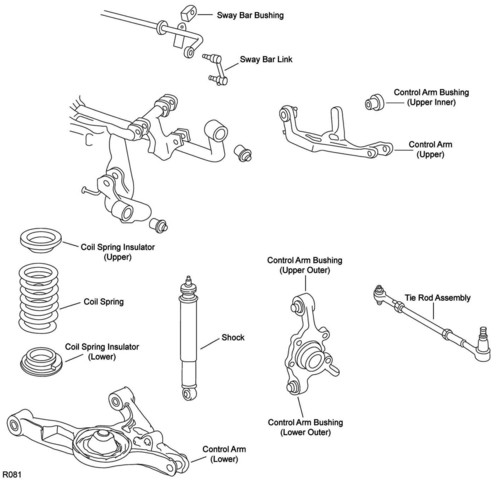 Sway Bar Bushing

Sway Bar Link

Control Arm Bushing (Upper Inner)

Control Arm (Upper)

Coil Spring Insulator (Upper)

Coil Spring

Coil Spring Insulator (Lower)

Shock

Control Arm Bushing (Upper Outer)

Tie Rod Assembly

Control Arm Bushing (Lower Outer)

Control Arm (Lower)

R081