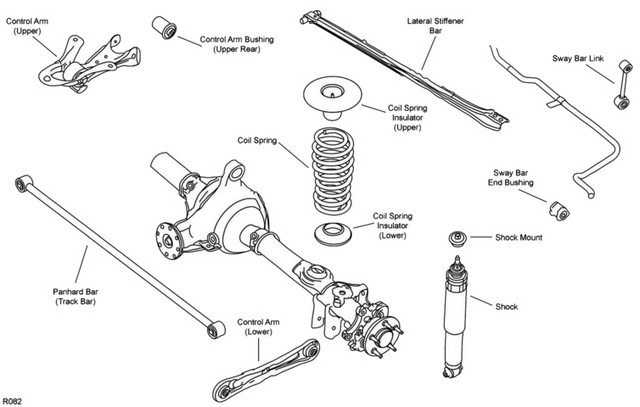 Control Arm
(Upper)

Control Arm Bushing
(Upper Rear)

Lateral Stiffener
Bar

Sway Bar Link

Coil Spring
Insulator
(Upper)

Coil Spring

Sway Bar
End Bushing

Coil Spring
Insulator
(Lower)

Shock Mount

Panhard Bar
(Track Bar)

Shock

Control Arm
(Lower)

R082