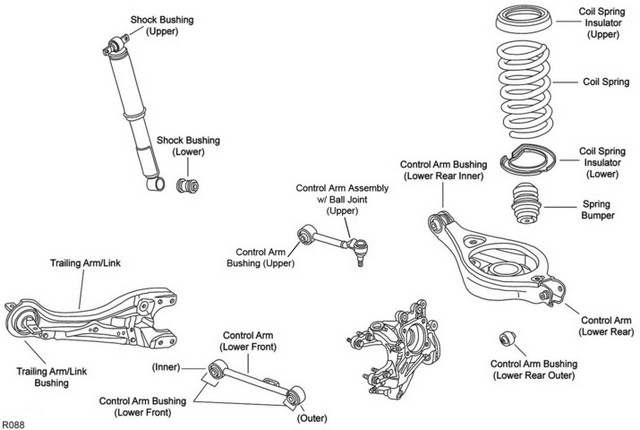 Shock Bushing (Upper)

Coil Spring Insulator (Upper)

Coil Spring

Shock Bushing (Lower)

Coil Spring Insulator (Lower)

Control Arm Bushing (Lower Rear Inner)

Control Arm Assembly w/ Ball Joint (Upper)

Spring Bumper

Control Arm Bushing (Upper)

Trailing Arm/Link

Control Arm (Lower Rear)

Control Arm (Lower Front)

Trailing Arm/Link Bushing

(Inner)

Control Arm Bushing (Lower Rear Outer)

Control Arm Bushing (Lower Front)

(Outer)

R088