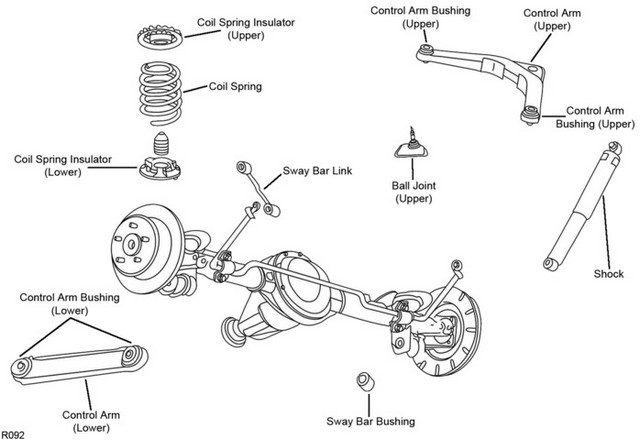 Coil Spring Insulator (Upper)

Control Arm Bushing (Upper)

Control Arm (Upper)

Coil Spring

Control Arm Bushing (Upper)

Coil Spring Insulator (Lower)

Sway Bar Link

Ball Joint (Upper)

Shock

Control Arm Bushing (Lower)

Control Arm (Lower)

Sway Bar Bushing

R092