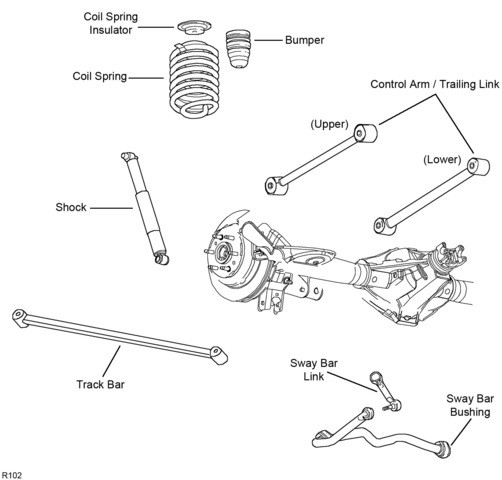 Coil Spring Insulator

Bumper

Coil Spring

Control Arm / Trailing Link

(Upper)

(Lower)

Shock

Track Bar

Sway Bar Link

Sway Bar Bushing

R102