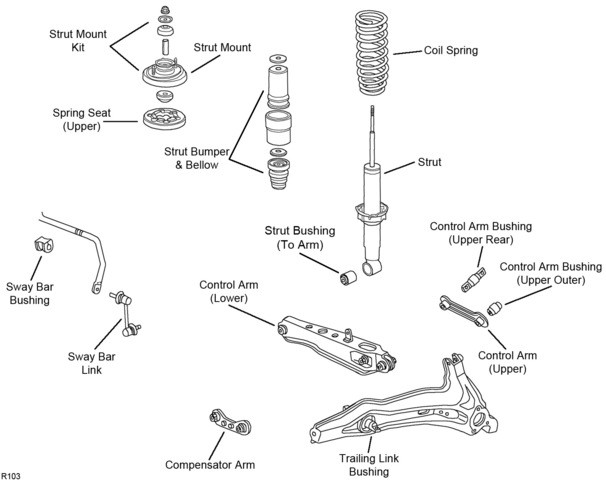 Strut Mount Kit

Strut Mount

Coil Spring

Spring Seat (Upper)

Strut Bumper & Bellow

Strut

Strut Bushing (To Arm)

Control Arm Bushing (Upper Rear)

Control Arm Bushing (Upper Outer)

Sway Bar Bushing

Control Arm (Lower)

Sway Bar Link

Control Arm (Upper)

Compensator Arm

Trailing Link Bushing

R103