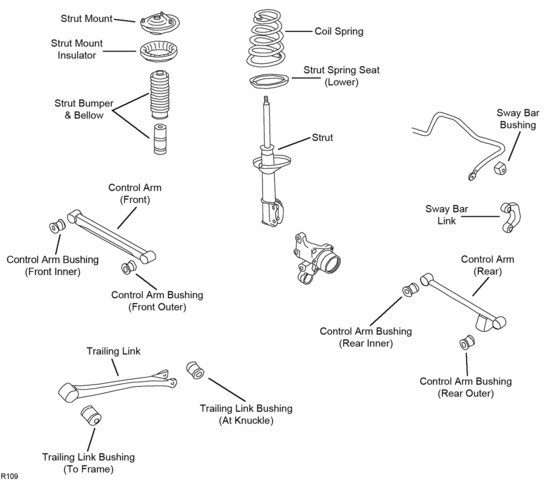 Strut Mount

Strut Mount Insulator

Strut Bumper & Bellow

Coil Spring

Strut Spring Seat (Lower)

Strut

Sway Bar Bushing

Sway Bar Link

Control Arm (Front)

Control Arm Bushing (Front Inner)

Control Arm Bushing (Front Outer)

Control Arm (Rear)

Control Arm Bushing (Rear Inner)

Control Arm Bushing (Rear Outer)

Trailing Link

Trailing Link Bushing (At Knuckle)

Trailing Link Bushing (To Frame)

R109