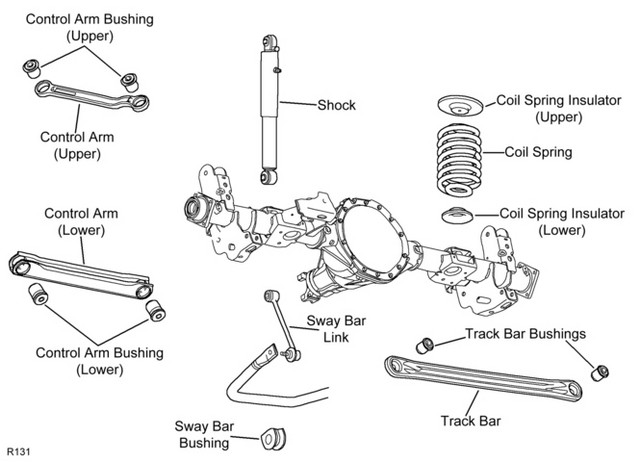 Control Arm Bushing (Upper)

Control Arm (Upper)

Shock

Coil Spring Insulator (Upper)

Coil Spring

Coil Spring Insulator (Lower)

Control Arm (Lower)

Control Arm Bushing (Lower)

Sway Bar Link

Track Bar Bushings

Track Bar

Sway Bar Bushing

R131