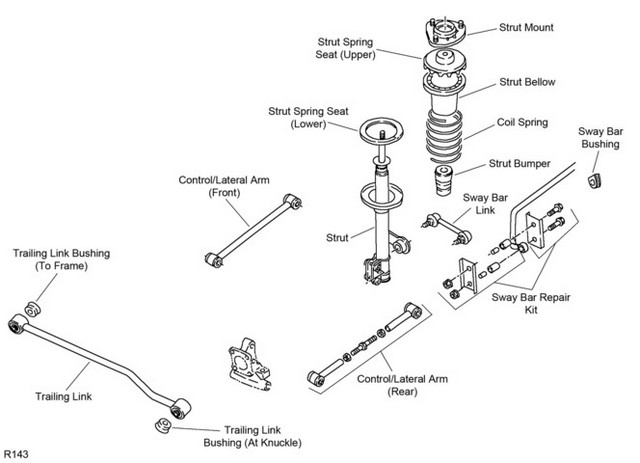 Strut Mount

Strut Spring Seat (Upper)

Strut Bellow

Strut Spring Seat (Lower)

Coil Spring

Sway Bar Bushing

Strut Bumper

Control/Lateral Arm (Front)

Sway Bar Link

Strut

Trailing Link Bushing (To Frame)

Sway Bar Repair Kit

Control/Lateral Arm (Rear)

Trailing Link

Trailing Link Bushing (At Knuckle)

R143