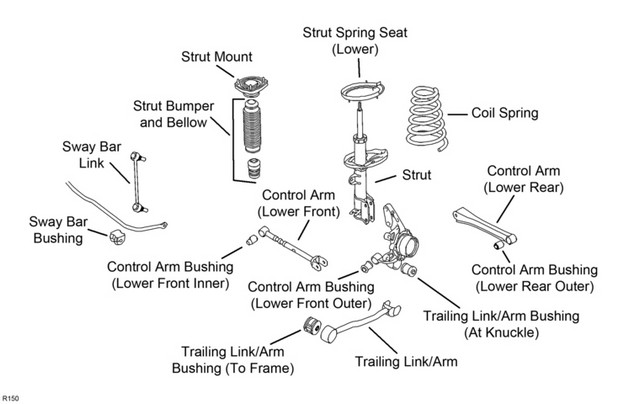 Strut Spring Seat (Lower)

Strut Mount

Strut Bumper and Bellow

Coil Spring

Sway Bar Link

Strut

Control Arm (Lower Rear)

Control Arm (Lower Front)

Sway Bar Bushing

Control Arm Bushing (Lower Front Inner)

Control Arm Bushing (Lower Rear Outer)

Control Arm Bushing (Lower Front Outer)

Trailing Link/Arm Bushing (At Knuckle)

Trailing Link/Arm Bushing (To Frame)

Trailing Link/Arm

R150