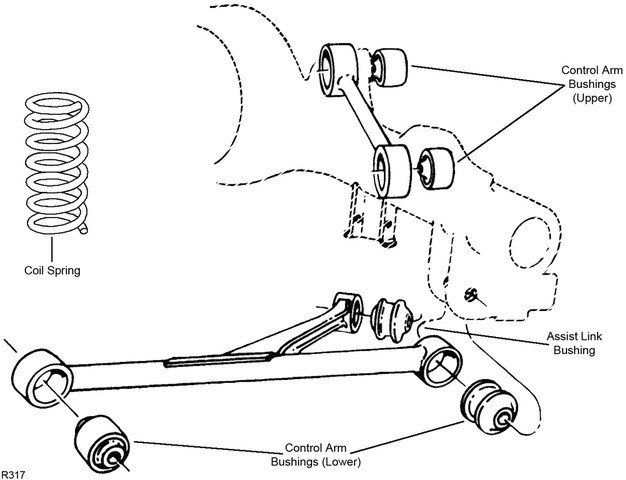 Control Arm Bushings (Upper)

Coil Spring

Assist Link Bushing

Control Arm Bushings (Lower)

R317