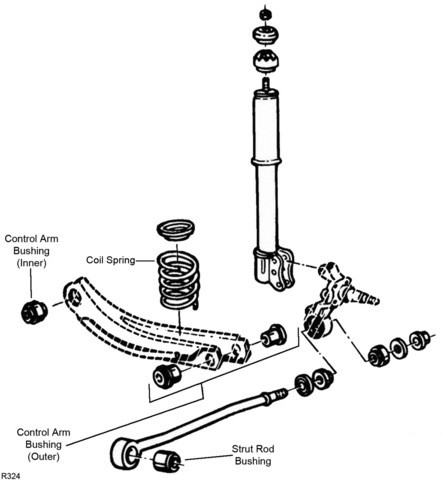 Control Arm Bushing (Inner)

Coil Spring

Control Arm Bushing (Outer)

Strut Rod Bushing

R324