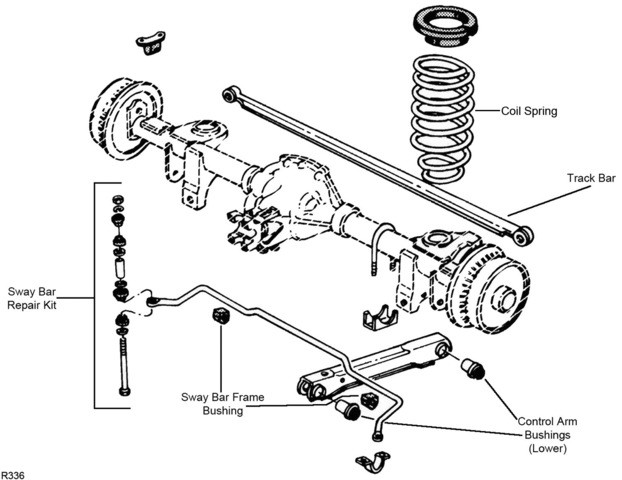 Coil Spring

Track Bar

Sway Bar Repair Kit

Sway Bar Frame Bushing

Control Arm Bushings (Lower)

R336