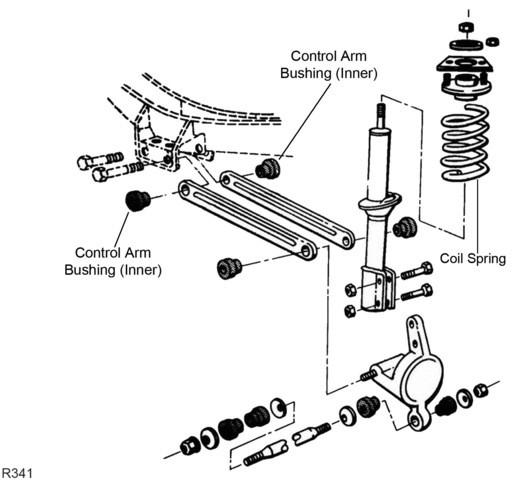 Control Arm Bushing (Inner)

Control Arm Bushing (Inner)

Coil Spring

R341