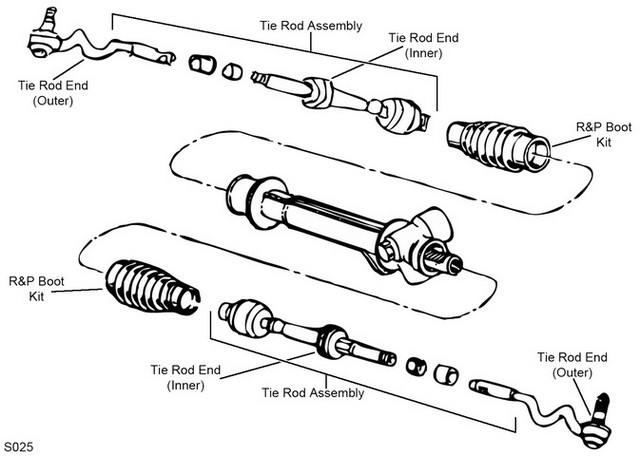 Tie Rod Assembly

Tie Rod End (Inner)

Tie Rod End (Outer)

R&P Boot Kit

R&P Boot Kit

Tie Rod End (Inner)

Tie Rod Assembly

Tie Rod End (Outer)

S025