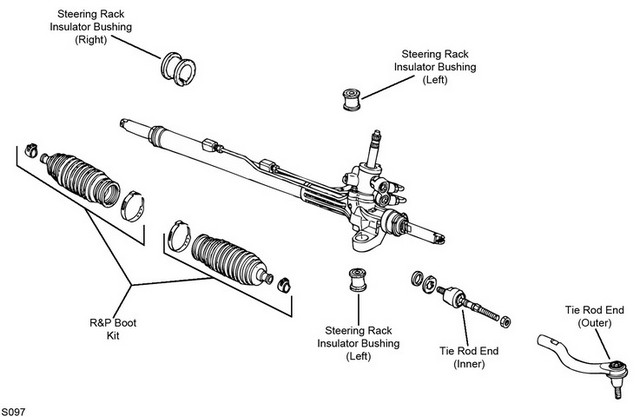 Steering Rack
Insulator Bushing
(Right)

Steering Rack
Insulator Bushing
(Left)

R&P Boot
Kit

Steering Rack
Insulator Bushing
(Left)

Tie Rod End
(Inner)

Tie Rod End
(Outer)

S097