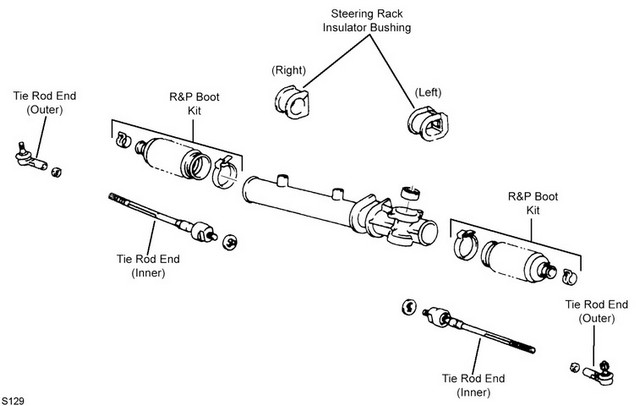 Steering Rack Insulator Bushing

(Right)

(Left)

Tie Rod End (Outer)

R&P Boot Kit

Tie Rod End (Inner)

R&P Boot Kit

Tie Rod End (Outer)

Tie Rod End (Inner)

S129