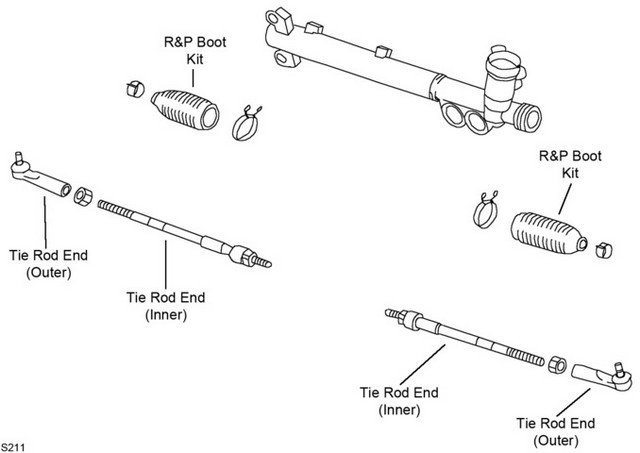 R&P Boot Kit

R&P Boot Kit

Tie Rod End (Outer)

Tie Rod End (Inner)

Tie Rod End (Inner)

Tie Rod End (Outer)

S211