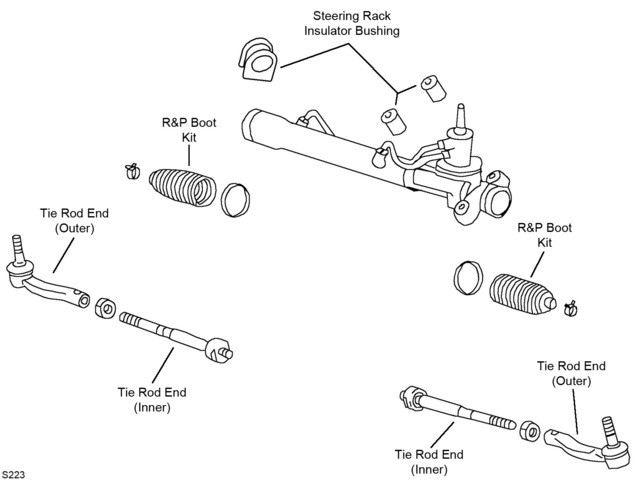 Steering Rack
Insulator Bushing

R&P Boot
Kit

Tie Rod End
(Outer)

R&P Boot
Kit

Tie Rod End
(Inner)

Tie Rod End
(Outer)

Tie Rod End
(Inner)

S223