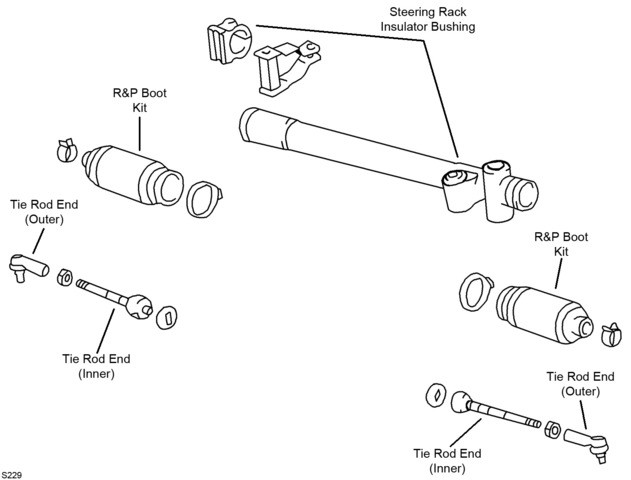 Steering Rack
Insulator Bushing

R&P Boot
Kit

Tie Rod End
(Outer)

Tie Rod End
(Inner)

R&P Boot
Kit

Tie Rod End
(Outer)

Tie Rod End
(Inner)

S229