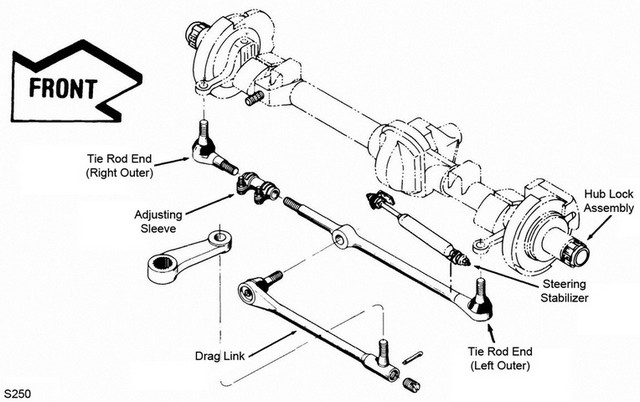 FRONT

Tie Rod End
(Right Outer)

Adjusting
Sleeve

Hub Lock
Assembly

Steering
Stabilizer

Drag Link

Tie Rod End
(Left Outer)

S250