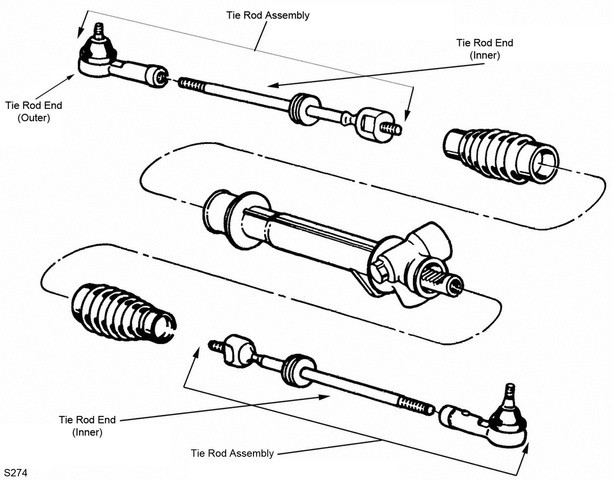 Tie Rod Assembly

Tie Rod End
(Inner)

Tie Rod End
(Outer)

Tie Rod End
(Inner)

Tie Rod Assembly

S274