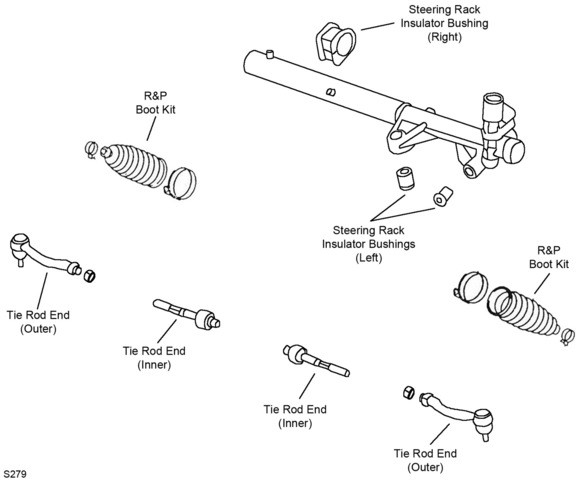 Steering Rack
Insulator Bushing
(Right)

R&P
Boot Kit

Steering Rack
Insulator Bushings
(Left)

R&P
Boot Kit

Tie Rod End
(Outer)

Tie Rod End
(Inner)

Tie Rod End
(Inner)

Tie Rod End
(Outer)

S279