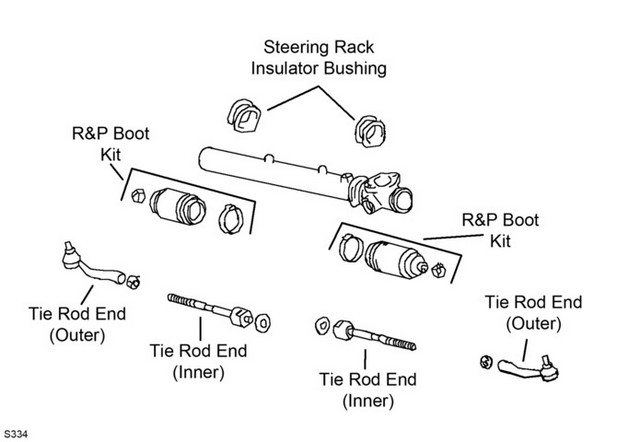 Steering Rack
Insulator Bushing

R&P Boot
Kit

R&P Boot
Kit

Tie Rod End
(Outer)

Tie Rod End
(Inner)

Tie Rod End
(Inner)

Tie Rod End
(Outer)

S334