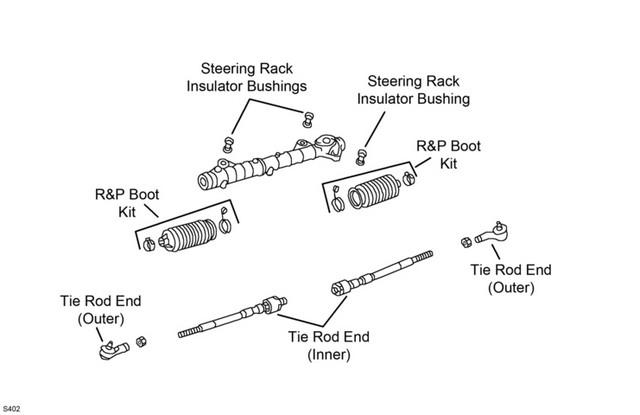 Steering Rack Insulator Bushings

Steering Rack Insulator Bushing

R&P Boot Kit

R&P Boot Kit

Tie Rod End (Outer)

Tie Rod End (Outer)

Tie Rod End (Inner)

S402