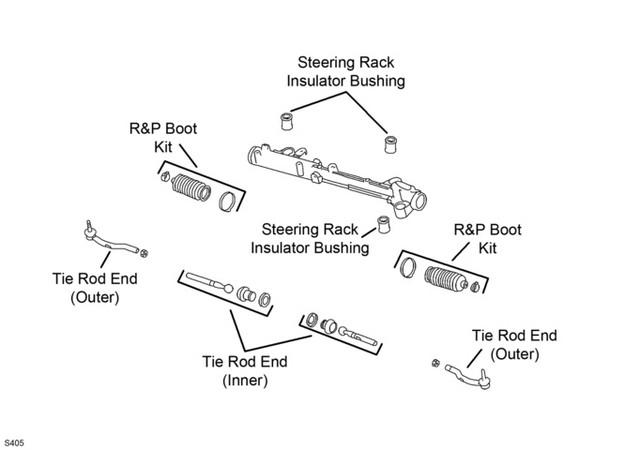 Steering Rack Insulator Bushing

R&P Boot Kit

Steering Rack Insulator Bushing

R&P Boot Kit

Tie Rod End (Outer)

Tie Rod End (Inner)

Tie Rod End (Outer)

S405