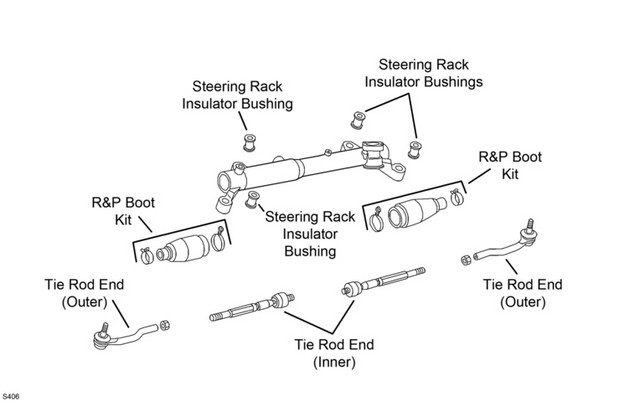 Steering Rack Insulator Bushings

Steering Rack Insulator Bushing

R&P Boot Kit

R&P Boot Kit

Steering Rack Insulator Bushing

Tie Rod End (Outer)

Tie Rod End (Outer)

Tie Rod End (Inner)

S406