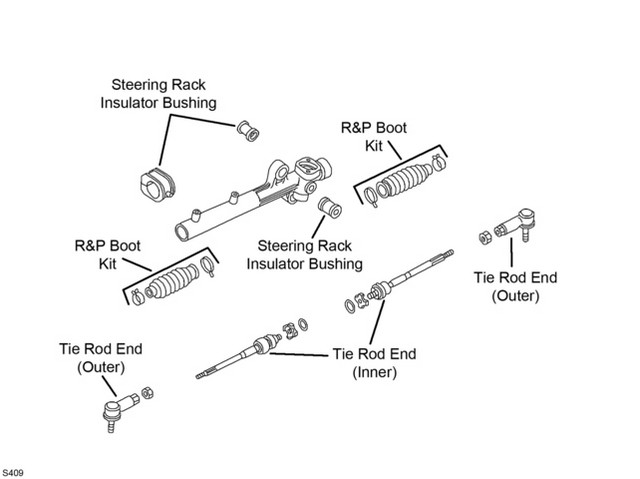 Steering Rack Insulator Bushing

R&P Boot Kit

R&P Boot Kit

Steering Rack Insulator Bushing

Tie Rod End (Outer)

Tie Rod End (Outer)

Tie Rod End (Inner)

S409