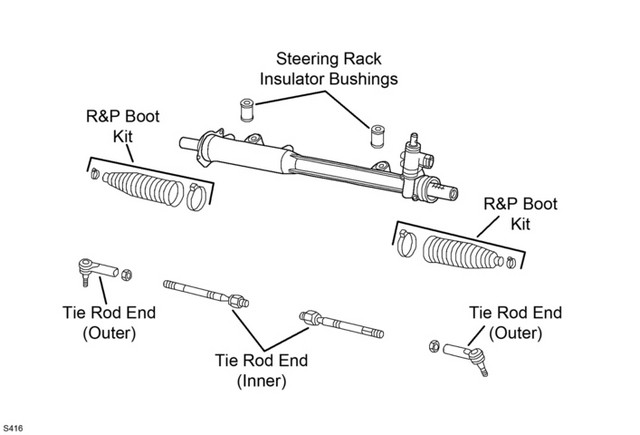 Steering Rack
Insulator Bushings

R&P Boot
Kit

R&P Boot
Kit

Tie Rod End
(Outer)

Tie Rod End
(Inner)

Tie Rod End
(Outer)

S416