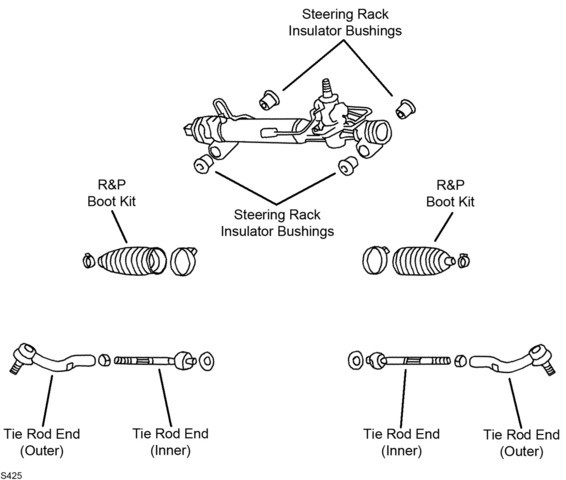 Steering Rack Insulator Bushings

R&P Boot Kit

Steering Rack Insulator Bushings

R&P Boot Kit

Tie Rod End (Outer)

Tie Rod End (Inner)

Tie Rod End (Inner)

Tie Rod End (Outer)

S425