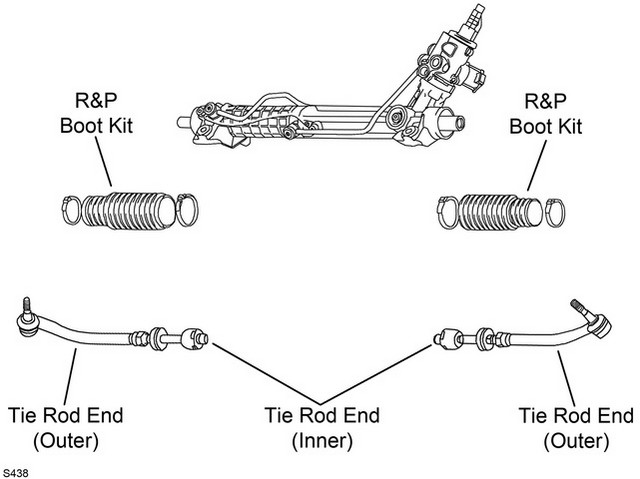 R&P
Boot Kit

R&P
Boot Kit

Tie Rod End
(Outer)

Tie Rod End
(Inner)

Tie Rod End
(Outer)

S438