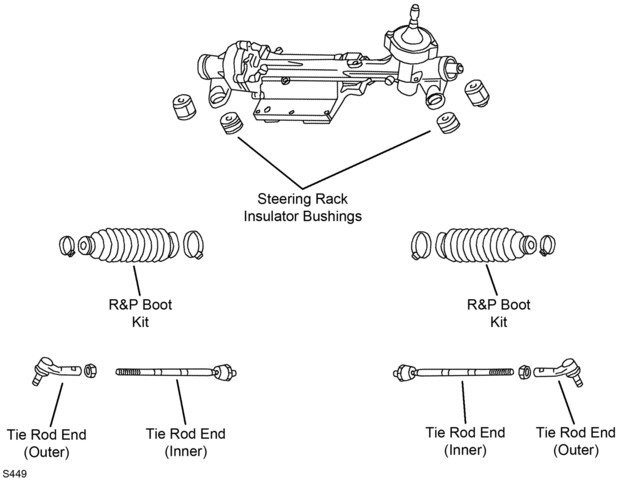 Steering Rack
Insulator Bushings

R&P Boot
Kit

R&P Boot
Kit

Tie Rod End
(Outer)

Tie Rod End
(Inner)

Tie Rod End
(Inner)

Tie Rod End
(Outer)

S449