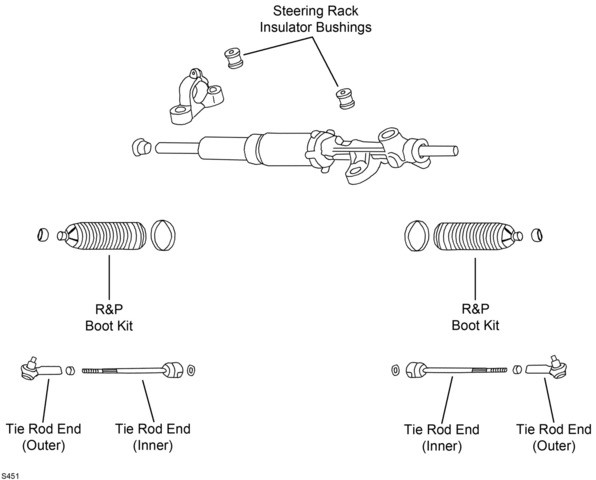 Steering Rack
Insulator Bushings

R&P
Boot Kit

R&P
Boot Kit

Tie Rod End
(Outer)

Tie Rod End
(Inner)

Tie Rod End
(Inner)

Tie Rod End
(Outer)

S451