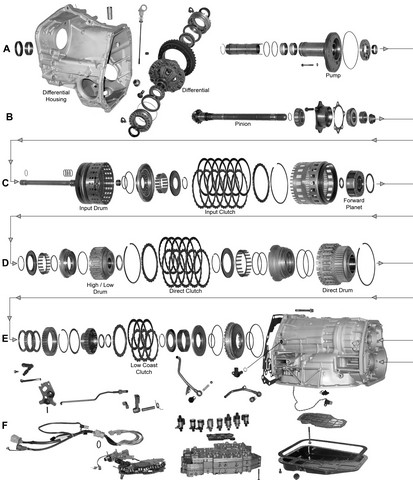 A

Differential Housing

Differential

Pump

B

Pinion

C

Input Drum

Input Clutch

Forward Planet

D

High / Low Drum

Direct Clutch

Direct Drum

E

Low Coast Clutch

F