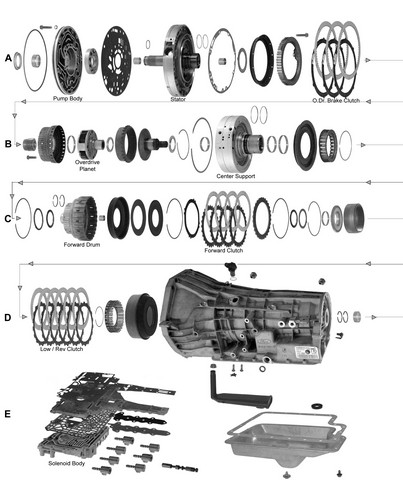 A
Pump Body
Stator
O.Dr. Brake Clutch

B
Overdrive Planet
Center Support

C
Forward Drum
Forward Clutch

D
Low / Rev Clutch

E
Solenoid Body