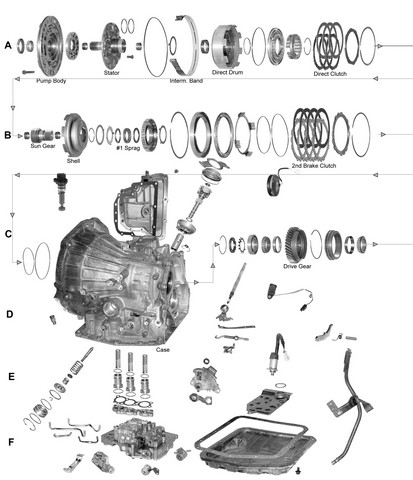 A

Pump Body

Stator

Interm. Band

Direct Drum

Direct Clutch

B

Sun Gear

Shell

#1 Sprag

2nd Brake Clutch

C

Drive Gear

D

Case

E

F