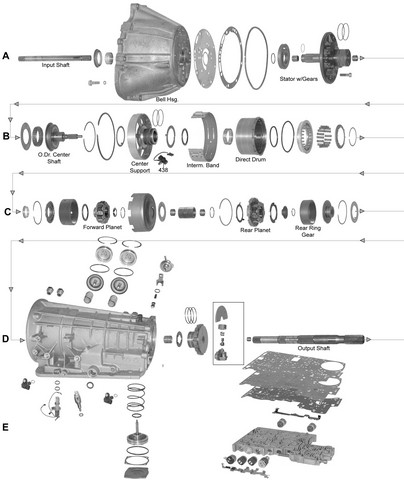 A
Input Shaft
Bell Hsg.
Stator w/Gears

B
O.Dr. Center Shaft
Center Support
438
Interm. Band
Direct Drum

C
Forward Planet
Rear Planet
Rear Ring Gear

D
Output Shaft

E