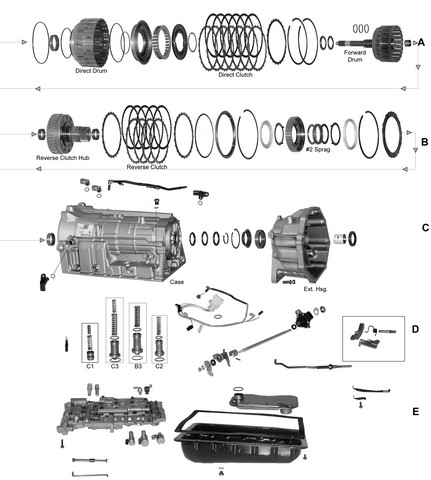 Direct Drum

Direct Clutch

Forward Drum

A

Reverse Clutch Hub

Reverse Clutch

#2 Sprag

B

C

Case

Ext. Hsg.

C1

C3

B3

C2

D

E