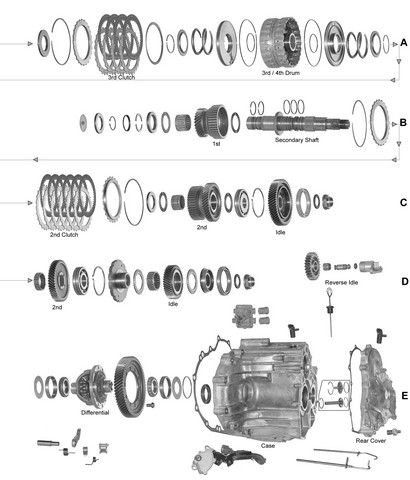 3rd Clutch
3rd / 4th Drum
A
1st
Secondary Shaft
B
2nd Clutch
2nd
Idle
C
2nd
Idle
Reverse Idle
D
Differential
Case
Rear Cover
E